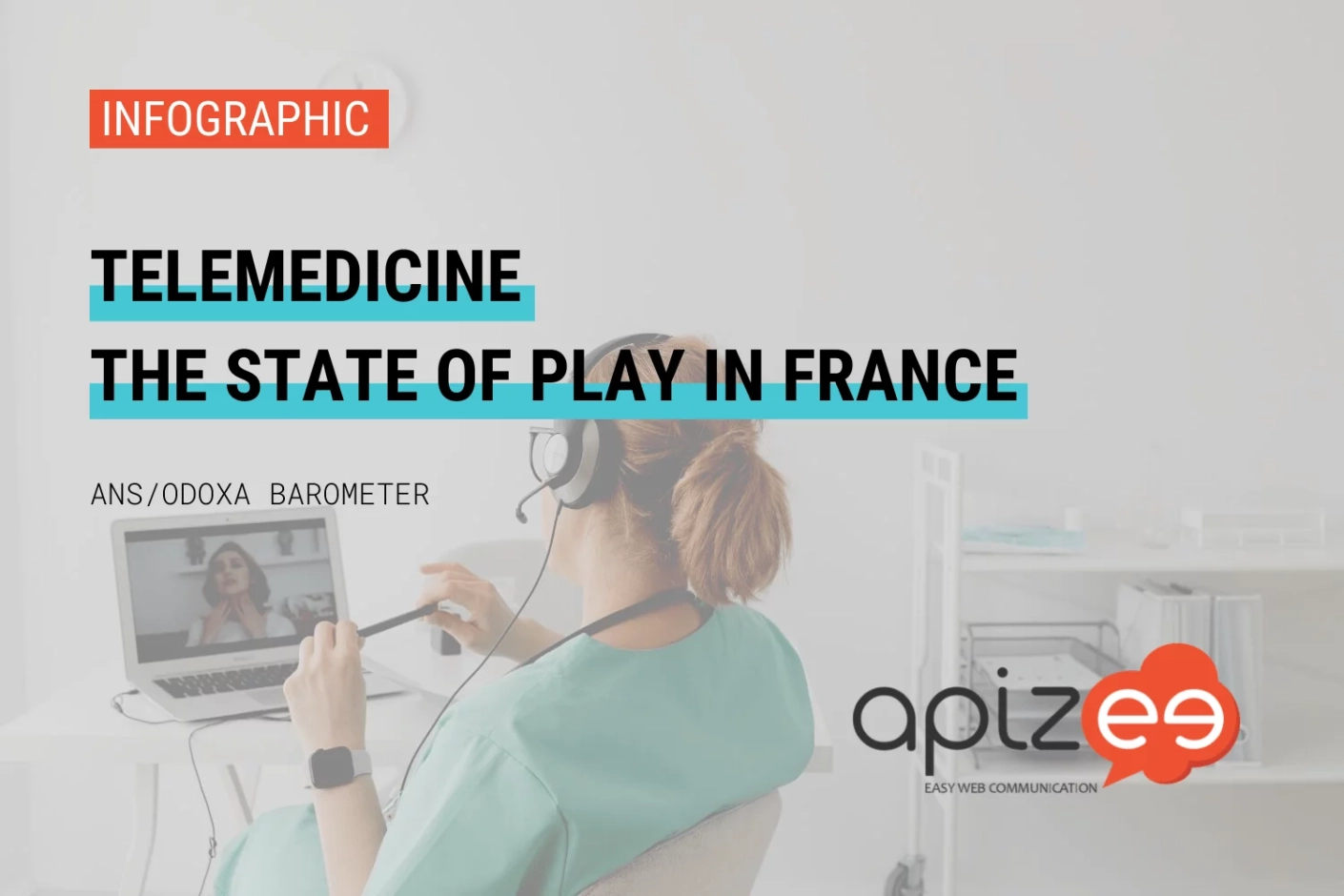 INFOGRAPHIC

TELEMEDICINE
THE STATE OF PLAY IN FRANCE

ANS/ODOXA BAROMETER

apizee
EASY WEB COMMUNICATION